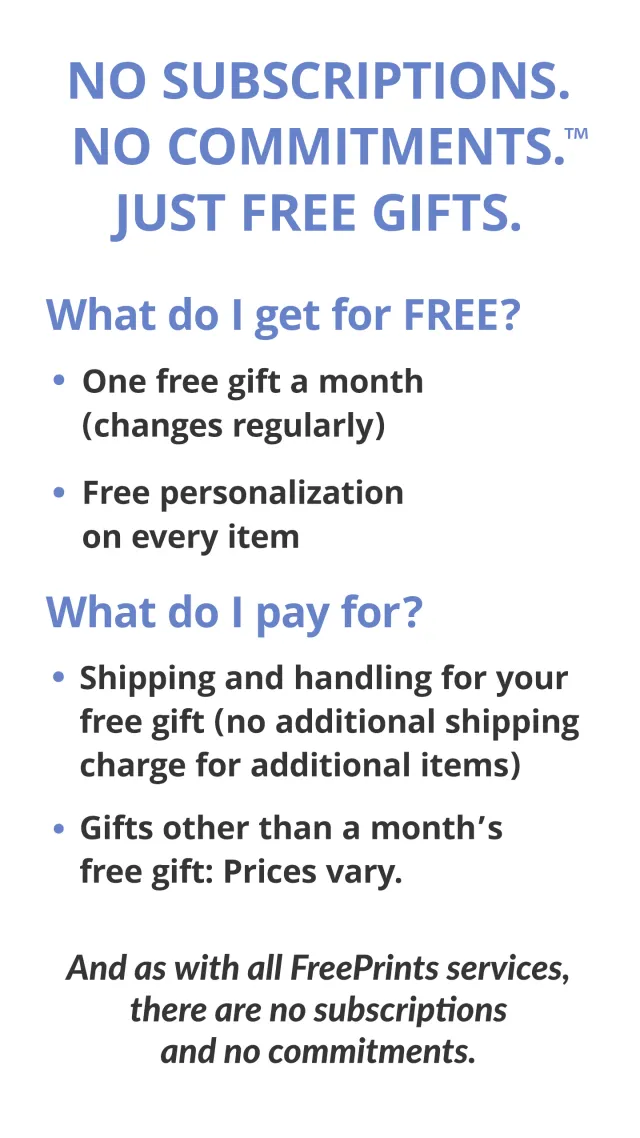 NO SUBSCRIPTIONS.
NO COMMITMENTS.™
JUST FREE GIFTS.

What do I get for FREE?

• One free gift a month (changes regularly)

• Free personalization on every item

What do I pay for?

• Shipping and handling for your free gift (no additional shipping charge for additional items)

• Gifts other than a month's free gift: Prices vary.

And as with all FreePrints services, there are no subscriptions and no commitments.