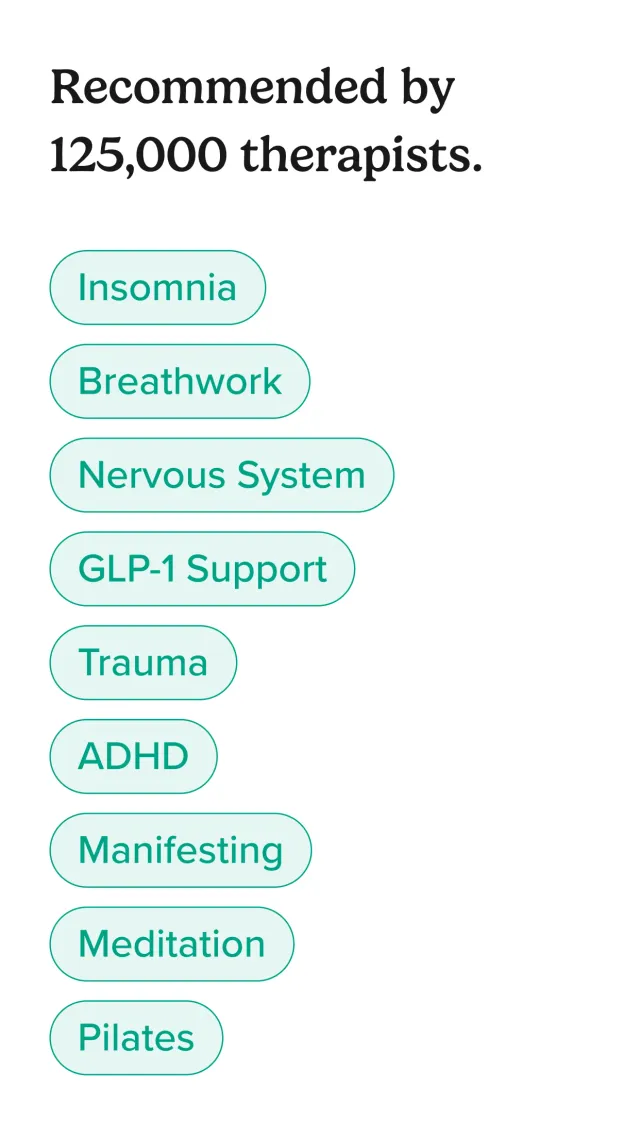 Recommended by 125,000 therapists.

Insomnia

Breathwork

Nervous System

GLP-1 Support

Trauma

ADHD

Manifesting

Meditation

Pilates